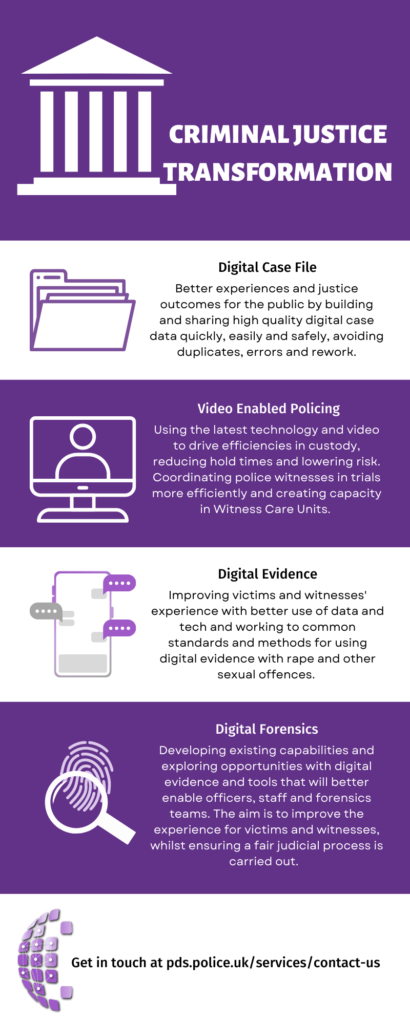 CRIMINAL JUSTICE TRANSFORMATION

Digital Case File

Better experiences and justice outcomes for the public by building and sharing high quality digital case data quickly, easily and safely, avoiding duplicates, errors and rework.

Video Enabled Policing

Using the latest technology and video to drive efficiencies in custody, reducing hold times and lowering risk. Coordinating police witnesses in trials more efficiently and creating capacity in Witness Care Units.

Digital Evidence

Improving victims and witnesses' experience with better use of data and tech and working to common standards and methods for using digital evidence with rape and other sexual offences.

Digital Forensics

Developing existing capabilities and exploring opportunities with digital evidence and tools that will better enable officers, staff and forensics teams. The aim is to improve the experience for victims and witnesses, whilst ensuring a fair judicial process is carried out.

Get in touch at pds.police.uk/services/contact-us